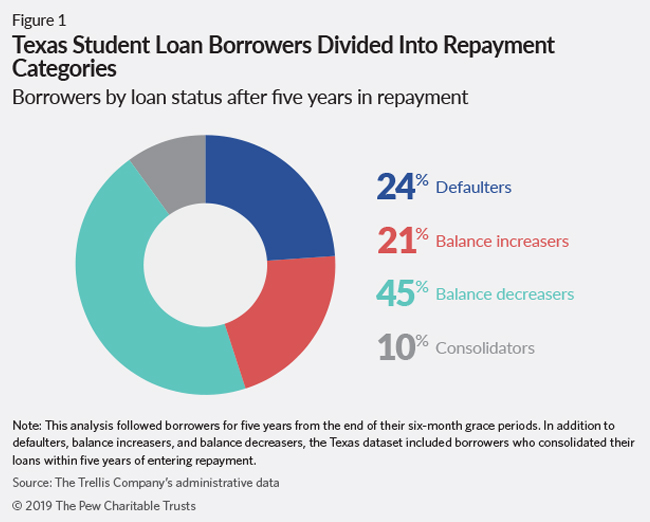 Figure 1

Texas Student Loan Borrowers Divided Into Repayment Categories

Borrowers by loan status after five years in repayment

24% Defaulters

21% Balance increasers

45% Balance decreasers

10% Consolidators

Note: This analysis followed borrowers for five years from the end of their six-month grace periods. In addition to defaulters, balance increasers, and balance decreasers, the Texas dataset included borrowers who consolidated their loans within five years of entering repayment.

Source: The Trellis Company's administrative data

© 2019 The Pew Charitable Trusts