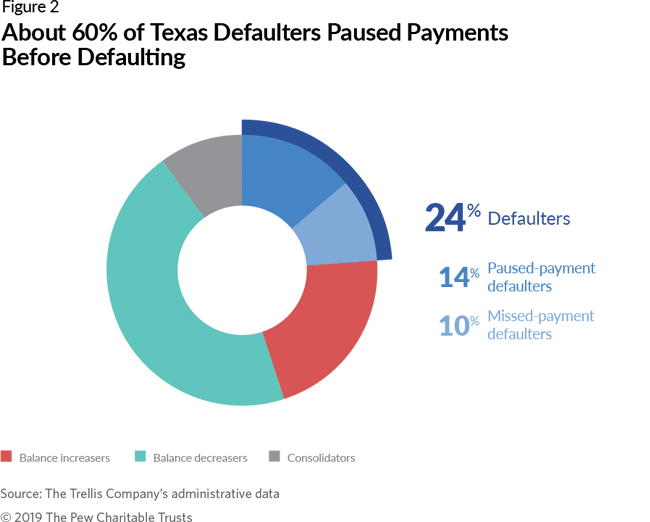 Figure 2

About 60% of Texas Defaulters Paused Payments Before Defaulting

24% Defaulters

14% Paused-payment defaulters

10% Missed-payment defaulters

Balance increasers
Balance decreasers
Consolidators

Source: The Trellis Company's administrative data

© 2019 The Pew Charitable Trusts