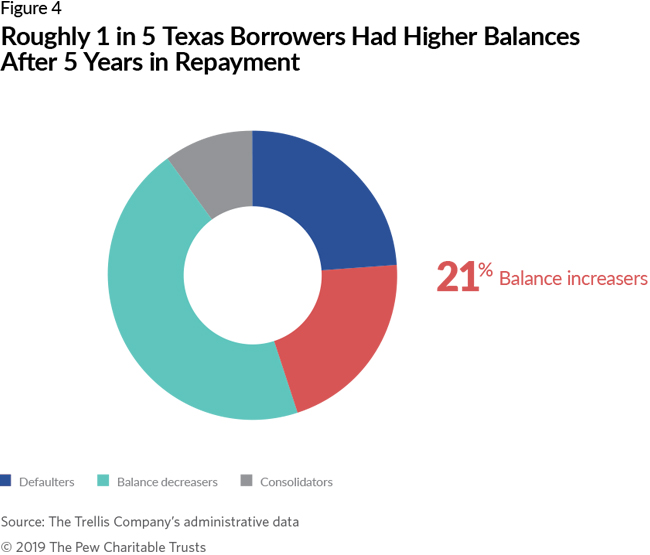 Figure 4

Roughly 1 in 5 Texas Borrowers Had Higher Balances After 5 Years in Repayment

21% Balance increasers

Defaulters Balance decreasers Consolidators

Source: The Trellis Company's administrative data

© 2019 The Pew Charitable Trusts