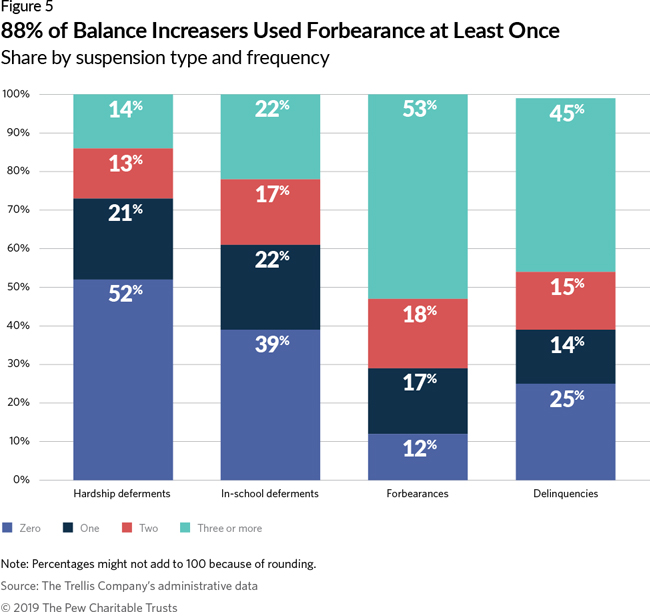 Figure 5

88% of Balance Increasers Used Forbearance at Least Once

Share by suspension type and frequency

100%
90%
80%
70%
60%
50%
40%
30%
20%
10%
0%

14%
13%
21%
52%

22%
17%
22%
39%

53%
18%
17%
12%

45%
15%
14%
25%

Hardship deferments
In-school deferments
Forbearances
Delinquencies

Zero
One
Two
Three or more

Note: Percentages might not add to 100 because of rounding.

Source: The Trellis Company's administrative data

© 2019 The Pew Charitable Trusts