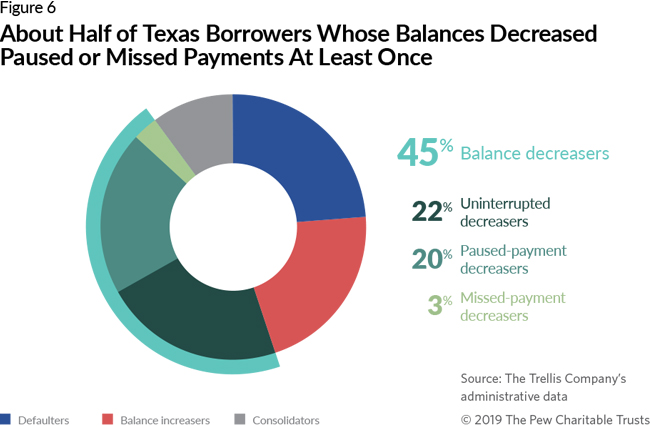 Figure 6

About Half of Texas Borrowers Whose Balances Decreased Paused or Missed Payments At Least Once

45% Balance decreasers

22% Uninterrupted decreasers

20% Paused-payment decreasers

3% Missed-payment decreasers

Source: The Trellis Company's administrative data

Defaulters Balance increasers Consolidators

© 2019 The Pew Charitable Trusts