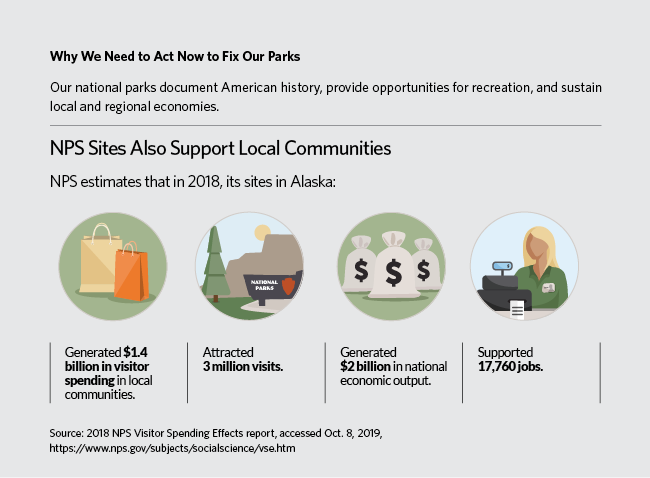 Why We Need to Act Now to Fix Our Parks

Our national parks document American history, provide opportunities for recreation, and sustain local and regional economies.

NPS Sites Also Support Local Communities

NPS estimates that in 2018, its sites in Alaska:

NATIONAL PARKS

$

$

$

Generated $1.4 billion in visitor spending in local communities.

Attracted 3 million visits.

Generated $2 billion in national economic output.

Supported 17,760 jobs.

Source: 2018 NPS Visitor Spending Effects report, accessed Oct. 8, 2019, https://www.nps.gov/subjects/socialscience/vse.htm