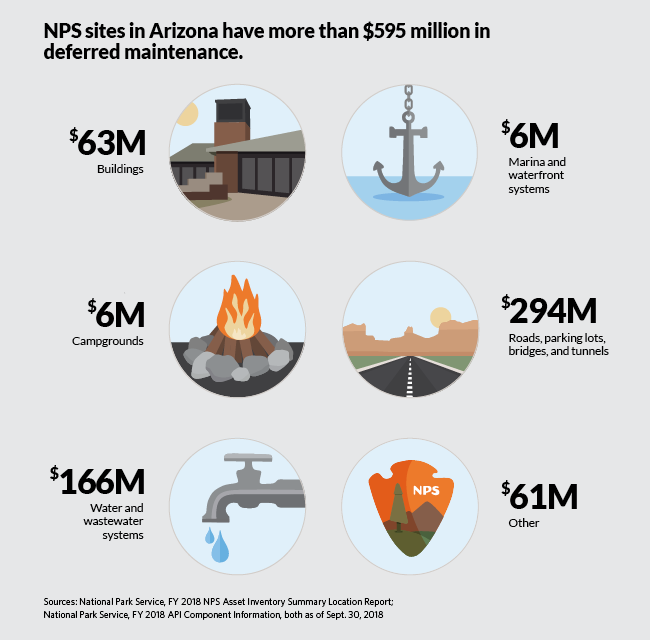 NPS sites in Arizona have more than $595 million in deferred maintenance.

$63M
Buildings

$6M
Marina and waterfront systems

$6M
Campgrounds

$294M
Roads, parking lots, bridges, and tunnels

$166M
Water and wastewater systems

NPS

$61M
Other

Sources: National Park Service, FY 2018 NPS Asset Inventory Summary Location Report; National Park Service, FY 2018 API Component Information, both as of Sept. 30, 2018