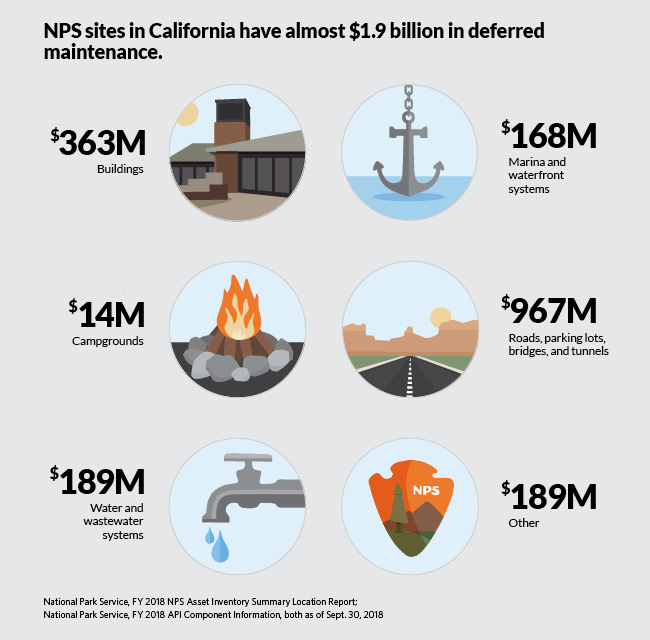 NPS sites in California have almost $1.9 billion in deferred maintenance.

$363M
Buildings

$168M
Marina and waterfront systems

$14M
Campgrounds

$967M
Roads, parking lots, bridges, and tunnels

$189M
Water and wastewater systems

NPS

$189M
Other

National Park Service, FY 2018 NPS Asset Inventory Summary Location Report; National Park Service, FY 2018 API Component Information, both as of Sept. 30, 2018