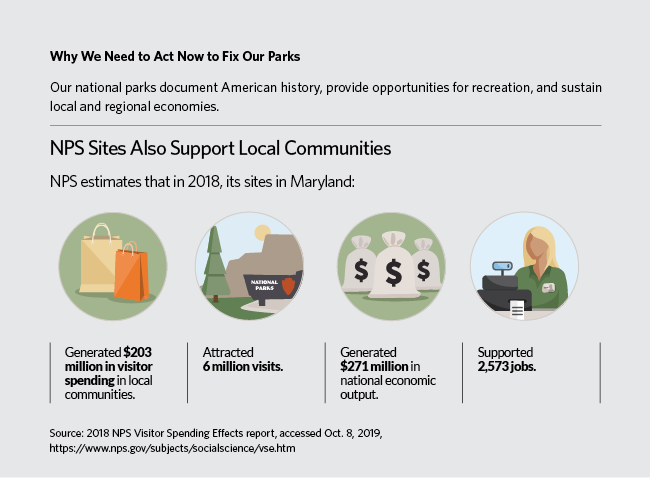 Why We Need to Act Now to Fix Our Parks

Our national parks document American history, provide opportunities for recreation, and sustain local and regional economies.

NPS Sites Also Support Local Communities

NPS estimates that in 2018, its sites in Maryland:

NATIONAL PARKS

$

$

$

Generated $203 million in visitor spending in local communities.

Attracted 6 million visits.

Generated $271 million in national economic output.

Supported 2,573 jobs.

Source: 2018 NPS Visitor Spending Effects report, accessed Oct. 8, 2019, https://www.nps.gov/subjects/socialscience/vse.htm