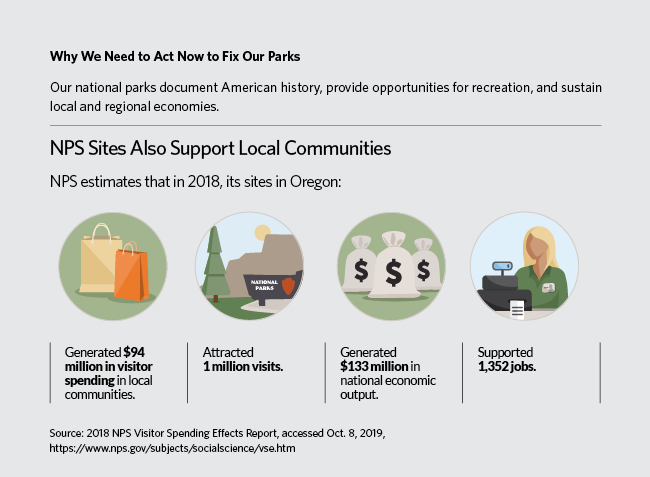 Why We Need to Act Now to Fix Our Parks

Our national parks document American history, provide opportunities for recreation, and sustain local and regional economies.

NPS Sites Also Support Local Communities

NPS estimates that in 2018, its sites in Oregon:

NATIONAL PARKS

$ $ $

Generated $94 million in visitor spending in local communities.

Attracted 1 million visits.

Generated $133 million in national economic output.

Supported 1,352 jobs.

Source: 2018 NPS Visitor Spending Effects Report, accessed Oct. 8, 2019, https://www.nps.gov/subjects/socialscience/vse.htm