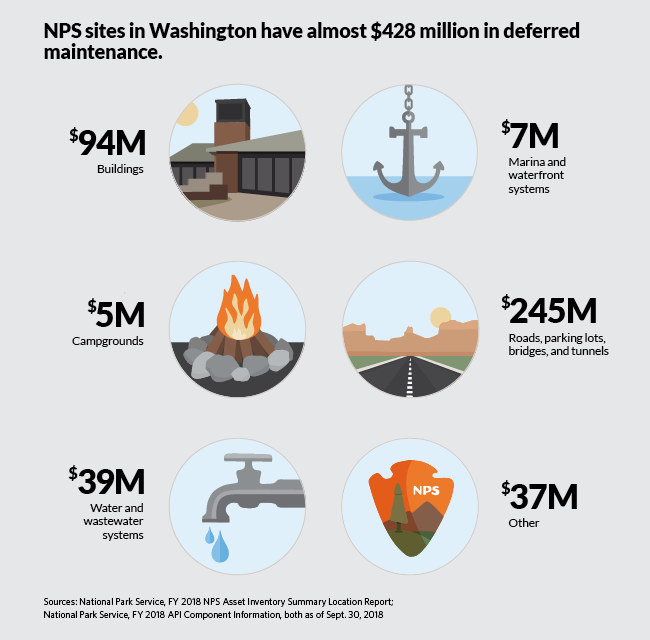 NPS sites in Washington have almost $428 million in deferred maintenance.

$94M
Buildings

$7M
Marina and waterfront systems

$5M
Campgrounds

$245M
Roads, parking lots, bridges, and tunnels

$39M
Water and wastewater systems

NPS

$37M
Other

Sources: National Park Service, FY 2018 NPS Asset Inventory Summary Location Report; National Park Service, FY 2018 API Component Information, both as of Sept. 30, 2018