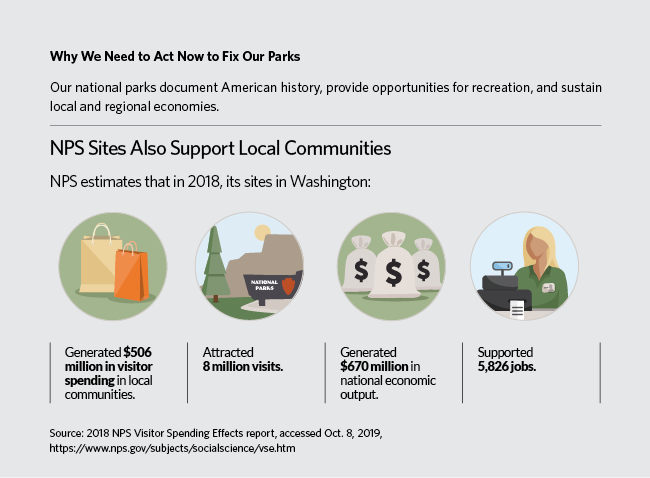 Why We Need to Act Now to Fix Our Parks

Our national parks document American history, provide opportunities for recreation, and sustain local and regional economies.

NPS Sites Also Support Local Communities

NPS estimates that in 2018, its sites in Washington:

NATIONAL PARKS

$ $ $

Generated $506 million in visitor spending in local communities.

Attracted 8 million visits.

Generated $670 million in national economic output.

Supported 5,826 jobs.

Source: 2018 NPS Visitor Spending Effects report, accessed Oct. 8, 2019, https://www.nps.gov/subjects/socialscience/vse.htm