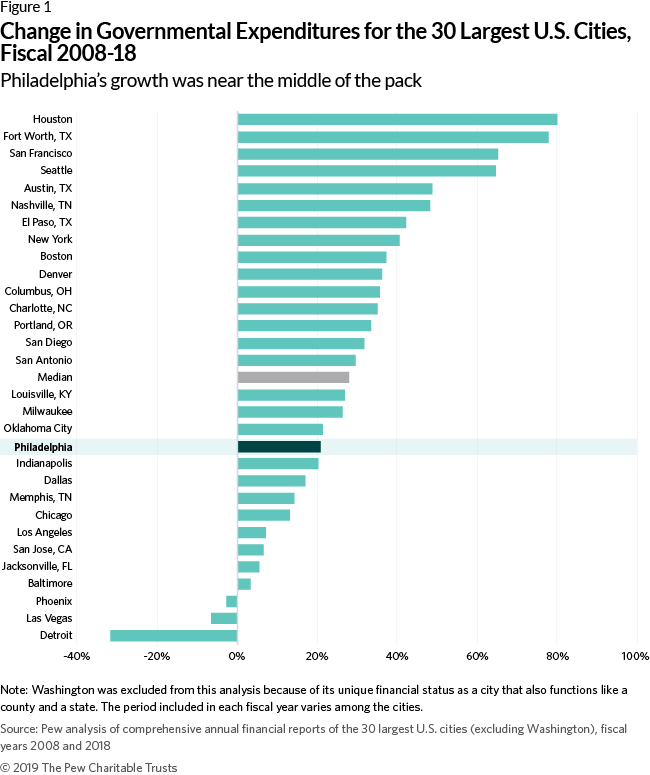 Figure 1

Change in Governmental Expenditures for the 30 Largest U.S. Cities, Fiscal 2008-18

Philadelphia's growth was near the middle of the pack

Houston
Fort Worth, TX
San Francisco
Seattle
Austin, TX
Nashville, TN
El Paso, TX
New York
Boston
Denver
Columbus, OH
Charlotte, NC
Portland, OR
San Diego
San Antonio
Median
Louisville, KY
Milwaukee
Oklahoma City
Philadelphia
Indianapolis
Dallas
Memphis, TN
Chicago
Los Angeles
San Jose, CA
Jacksonville, FL
Baltimore
Phoenix
Las Vegas
Detroit

-40% -20% 0% 20% 40% 60% 80% 100%

Note: Washington was excluded from this analysis because of its unique financial status as a city that also functions like a county and a state. The period included in each fiscal year varies among the cities.

Source: Pew analysis of comprehensive annual financial reports of the 30 largest U.S. cities (excluding Washington), fiscal years 2008 and 2018

© 2019 The Pew Charitable Trusts