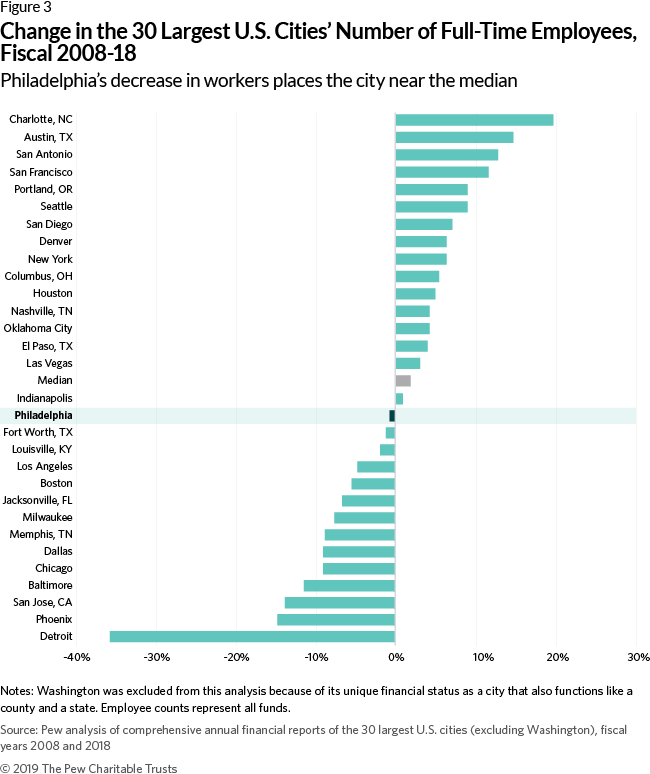 Figure 3
Change in the 30 Largest U.S. Cities' Number of Full-Time Employees, Fiscal 2008-18
Philadelphia's decrease in workers places the city near the median

Charlotte, NC
Austin, TX
San Antonio
San Francisco
Portland, OR
Seattle
San Diego
Denver
New York
Columbus, OH
Houston
Nashville, TN
Oklahoma City
El Paso, TX
Las Vegas
Median
Indianapolis
Philadelphia
Fort Worth, TX
Louisville, KY
Los Angeles
Boston
Jacksonville, FL
Milwaukee
Memphis, TN
Dallas
Chicago
Baltimore
San Jose, CA
Phoenix
Detroit

-40% -30% -20% -10% 0% 10% 20% 30%

Notes: Washington was excluded from this analysis because of its unique financial status as a city that also functions like a county and a state. Employee counts represent all funds.

Source: Pew analysis of comprehensive annual financial reports of the 30 largest U.S. cities (excluding Washington), fiscal years 2008 and 2018

© 2019 The Pew Charitable Trusts