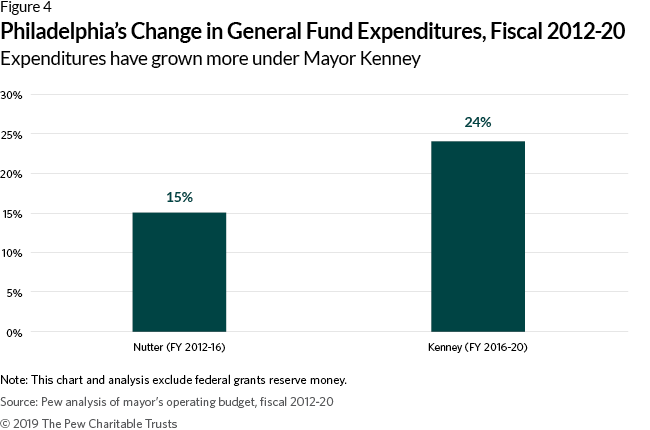 Figure 4
Philadelphia's Change in General Fund Expenditures, Fiscal 2012-20
Expenditures have grown more under Mayor Kenney

30%
25%
20%
15%
10%
5%
0%

15%
24%

Nutter (FY 2012-16)
Kenney (FY 2016-20)

Note: This chart and analysis exclude federal grants reserve money.
Source: Pew analysis of mayor's operating budget, fiscal 2012-20
© 2019 The Pew Charitable Trusts