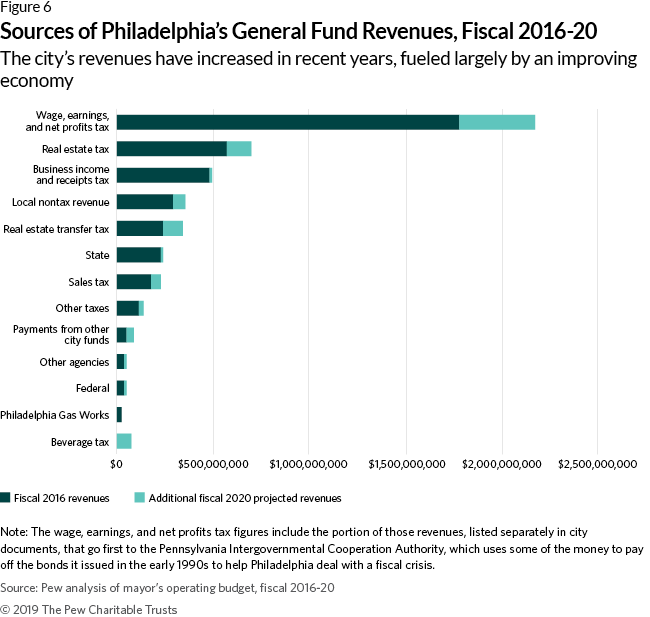 Figure 6

Sources of Philadelphia's General Fund Revenues, Fiscal 2016-20

The city's revenues have increased in recent years, fueled largely by an improving economy

Wage, earnings, and net profits tax
Real estate tax
Business income and receipts tax
Local nontax revenue
Real estate transfer tax
State
Sales tax
Other taxes
Payments from other city funds
Other agencies
Federal
Philadelphia Gas Works
Beverage tax

$0
$500,000,000
$1,000,000,000
$1,500,000,000
$2,000,000,000
$2,500,000,000

Fiscal 2016 revenues
Additional fiscal 2020 projected revenues

Note: The wage, earnings, and net profits tax figures include the portion of those revenues, listed separately in city documents, that go first to the Pennsylvania Intergovernmental Cooperation Authority, which uses some of the money to pay off the bonds it issued in the early 1990s to help Philadelphia deal with a fiscal crisis.

Source: Pew analysis of mayor's operating budget, fiscal 2016-20

© 2019 The Pew Charitable Trusts