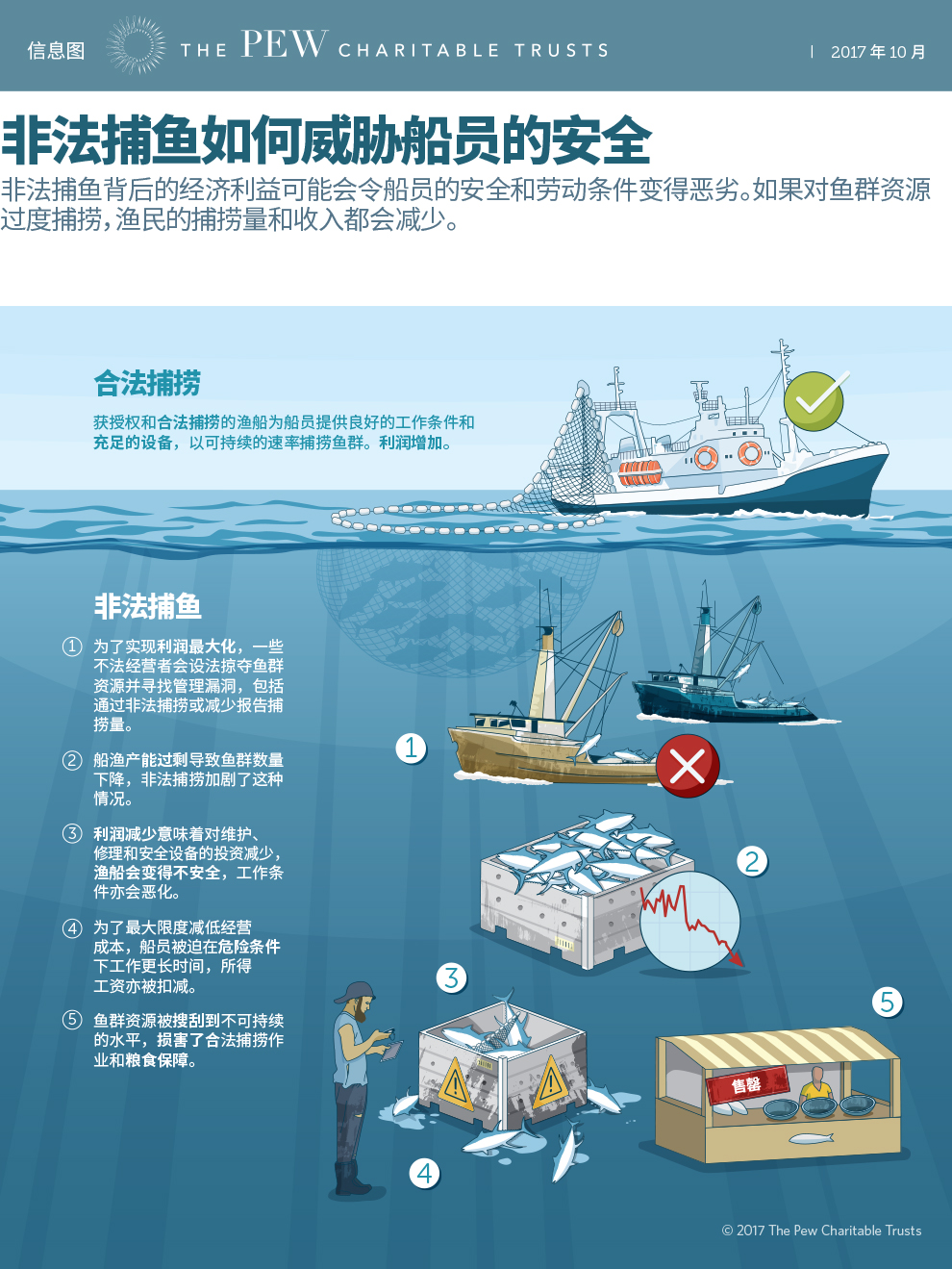 信息图 THE PEW CHARITABLE TRUSTS | 2017 年 10 月

非法捕鱼如何威胁船员的安全

非法捕鱼背后的经济利益可能会令船员的安全和劳动条件变得恶劣。如果对鱼群资源过度捕捞，渔民的捕捞量和收入都会减少。

合法捕捞

获授权和合法捕捞的渔船为船员提供良好的工作条件和充足的设备，以可持续的速率捕捞鱼群。利润增加。

非法捕鱼

① 为了实现利润最大化，一些不法经营者会设法掠夺鱼群资源并寻找管理漏洞，包括通过非法捕捞或减少报告捕捞量。

② 船渔产能过剩导致鱼群数量下降，非法捕捞加剧了这种情况。

③ 利润减少意味着对维护、修理和安全设备的投资减少，渔船会变得不安全，工作条件亦会恶化。

④ 为了最大限度减低经营成本，船员被迫在危险条件下工作更长时间，所得工资亦被扣减。

⑤ 鱼群资源被搜刮到不可持续的水平，损害了合法捕捞作业和粮食保障。

1

2

3

4

5

售罄

© 2017 The Pew Charitable Trusts