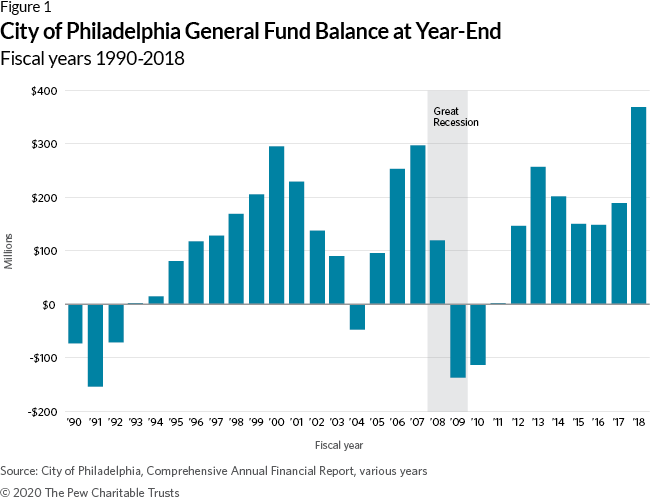 Figure 1
City of Philadelphia General Fund Balance at Year-End
Fiscal years 1990-2018

$400
$300
$200
$100
$0
-$100
-$200

Millions

Great Recession

'90 '91 '92 '93 '94 '95 '96 '97 '98 '99 '00 '01 '02 '03 '04 '05 '06 '07 '08 '09 '10 '11 '12 '13 '14 '15 '16 '17 '18

Fiscal year

Source: City of Philadelphia, Comprehensive Annual Financial Report, various years
© 2020 The Pew Charitable Trusts