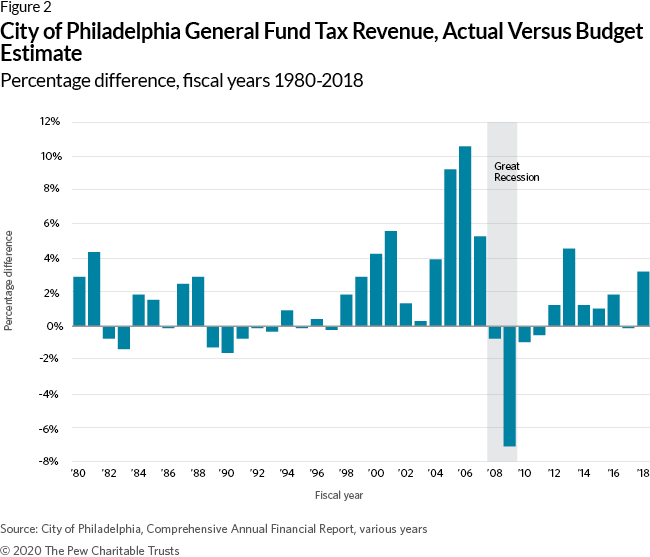 Figure 2

City of Philadelphia General Fund Tax Revenue, Actual Versus Budget Estimate

Percentage difference, fiscal years 1980-2018

12%
10%
8%
6%
4%
2%
0%
-2%
-4%
-6%
-8%

Percentage difference

Great Recession

'80 '82 '84 '86 '88 '90 '92 '94 '96 '98 '00 '02 '04 '06 '08 '10 '12 '14 '16 '18

Fiscal year

Source: City of Philadelphia, Comprehensive Annual Financial Report, various years

© 2020 The Pew Charitable Trusts