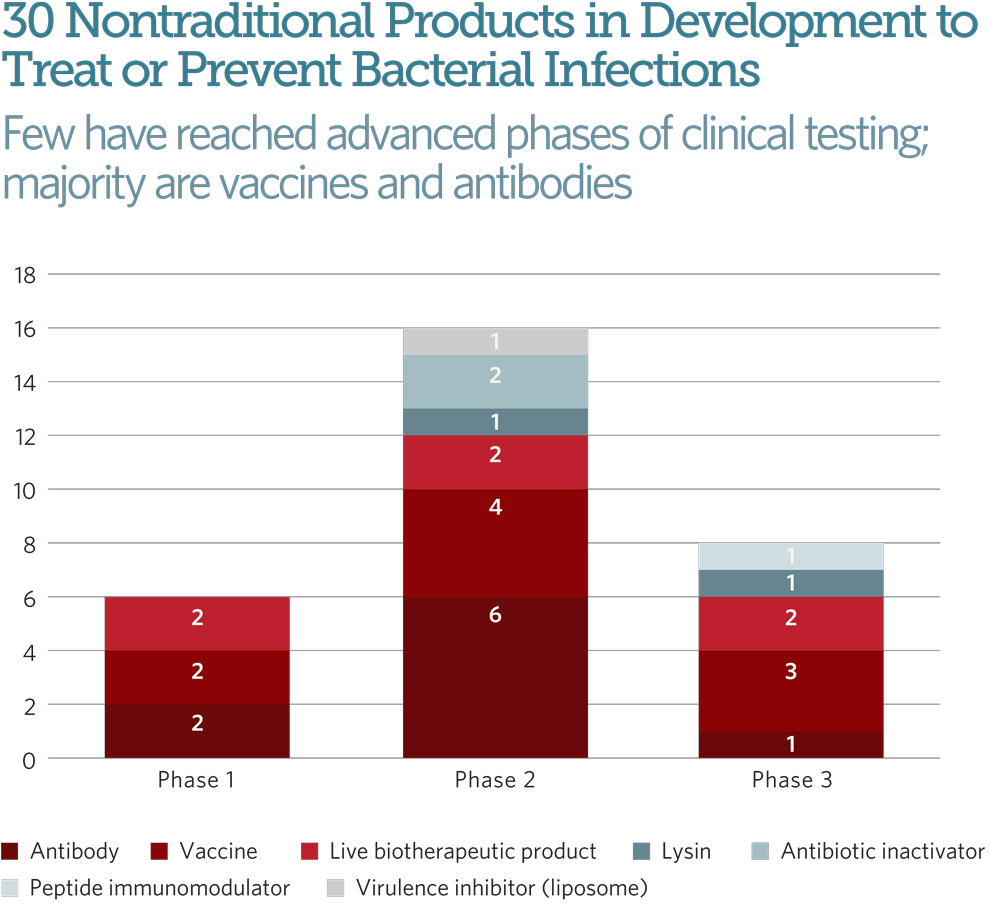 30 Nontraditional Products in Development to Treat or Prevent Bacterial Infections

Few have reached advanced phases of clinical testing; majority are vaccines and antibodies

18
16
14
12
10
8
6
4
2
0

2
2
2

1
2
1
2
4
6

1
1
2
3
1

Phase 1
Phase 2
Phase 3

Antibody
Vaccine
Live biotherapeutic product
Lysin
Antibiotic inactivator
Peptide immunomodulator
Virulence inhibitor (liposome)