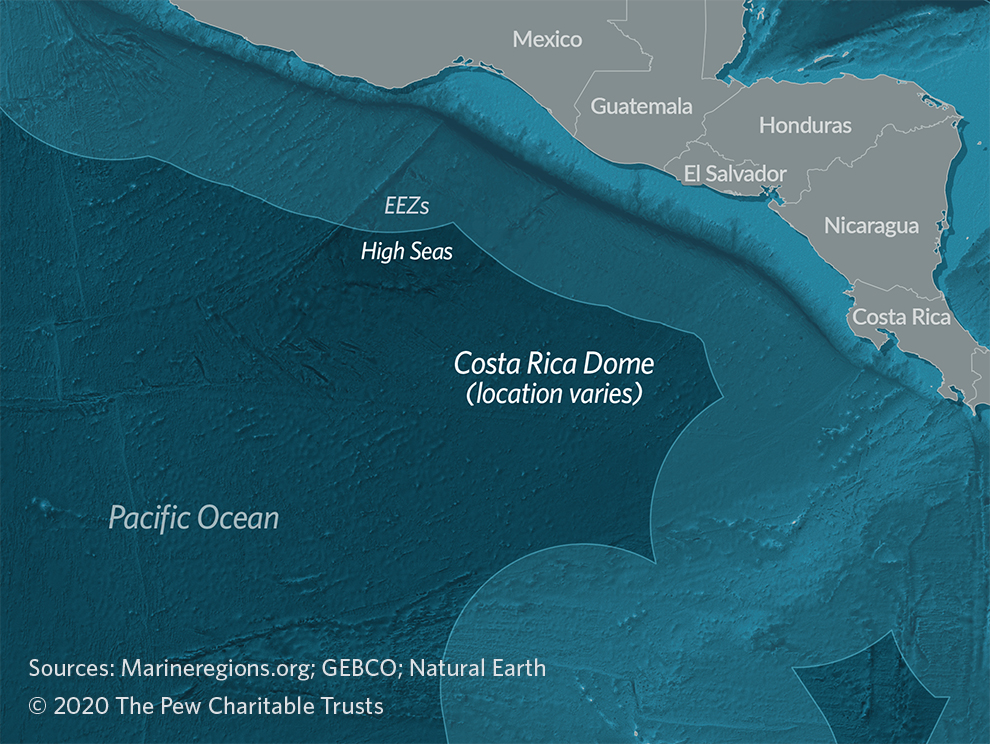 Mexico

Guatemala

Honduras

El Salvador

Nicaragua

Costa Rica

EEZs

High Seas

Costa Rica Dome
(location varies)

Pacific Ocean

Sources: Marineregions.org; GEBCO; Natural Earth
© 2020 The Pew Charitable Trusts