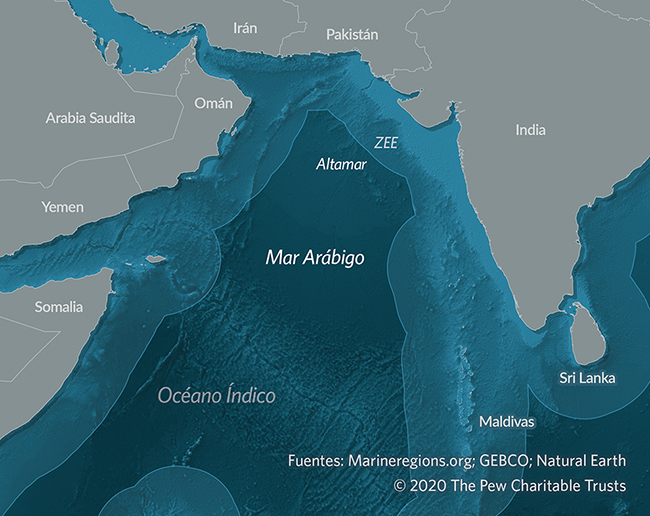 Irán
Pakistán
Omán
Arabia Saudita
India
ZEE
Altamar
Yemen
Mar Arábigo
Somalia
Sri Lanka
Océano Índico
Maldivas
Fuentes: Marineregions.org; GEBCO; Natural Earth
© 2020 The Pew Charitable Trusts