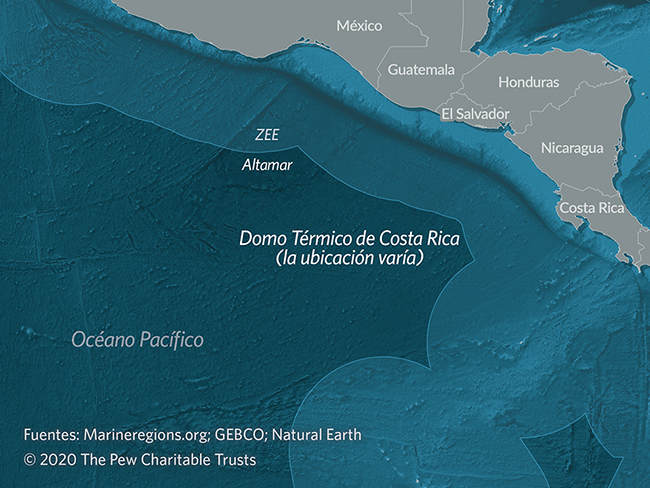 México

Guatemala

Honduras

El Salvador

Nicaragua

Costa Rica

ZEE

Altamar

Domo Térmico de Costa Rica
(la ubicación varía)

Océano Pacífico

Fuentes: Marineregions.org; GEBCO; Natural Earth
© 2020 The Pew Charitable Trusts