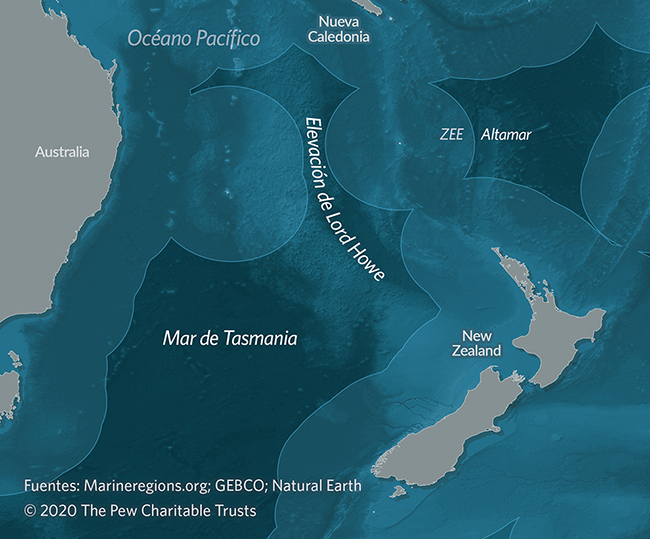 Océano Pacífico

Nueva Caledonia

Australia

Elevación de Lord Howe

ZEE

Altamar

Mar de Tasmania

New Zealand

Fuentes: Marineregions.org; GEBCO; Natural Earth

© 2020 The Pew Charitable Trusts