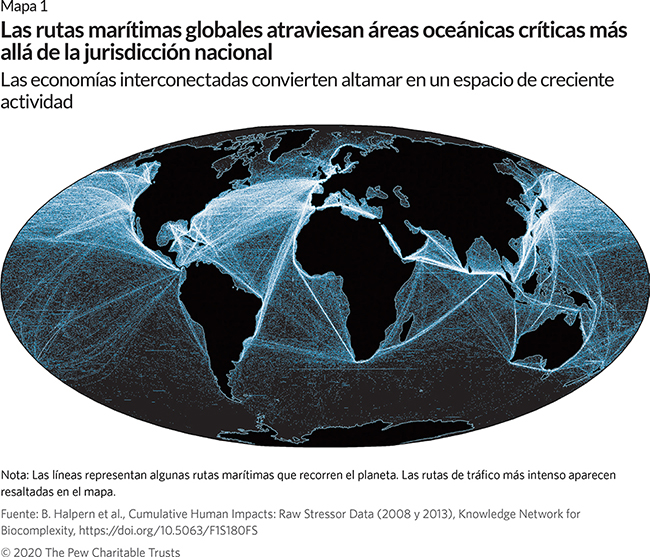 Mapa 1

Las rutas marítimas globales atraviesan áreas oceánicas críticas más allá de la jurisdicción nacional

Las economías interconectadas convierten altamar en un espacio de creciente actividad

Nota: Las líneas representan algunas rutas marítimas que recorren el planeta. Las rutas de tráfico más intenso aparecen resaltadas en el mapa.

Fuente: B. Halpern et al., Cumulative Human Impacts: Raw Stressor Data (2008 y 2013), Knowledge Network for Biocomplexity, https://doi.org/10.5063/F1S180FS

© 2020 The Pew Charitable Trusts