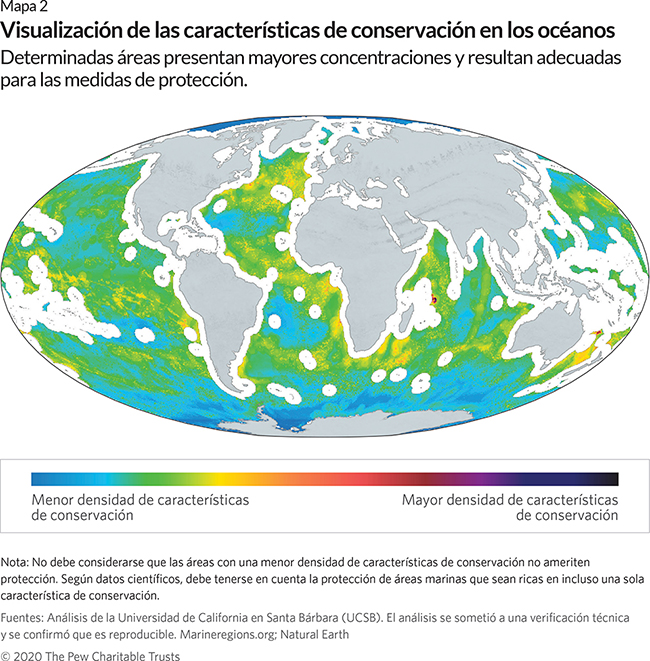 Mapa 2
Visualización de las características de conservación en los océanos
Determinadas áreas presentan mayores concentraciones y resultan adecuadas para las medidas de protección.

Menor densidad de características de conservación

Mayor densidad de características de conservación

Nota: No debe considerarse que las áreas con una menor densidad de características de conservación no ameriten protección. Según datos científicos, debe tenerse en cuenta la protección de áreas marinas que sean ricas en incluso una sola característica de conservación.

Fuentes: Análisis de la Universidad de California en Santa Bárbara (UCSB). El análisis se sometió a una verificación técnica y se confirmó que es reproducible. Marineregions.org; Natural Earth

© 2020 The Pew Charitable Trusts