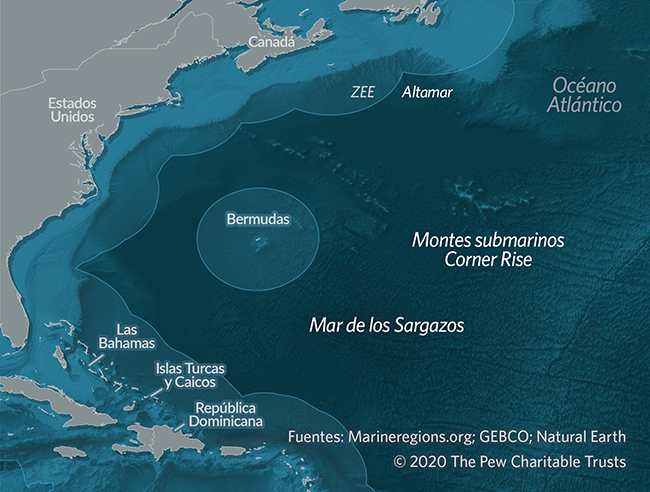 Canadá

Estados Unidos

ZEE

Altamar

Océano Atlántico

Bermudas

Montes submarinos Corner Rise

Mar de los Sargazos

Las Bahamas

Islas Turcas y Caicos

República Dominicana

Fuentes: Marineregions.org; GEBCO; Natural Earth

© 2020 The Pew Charitable Trusts