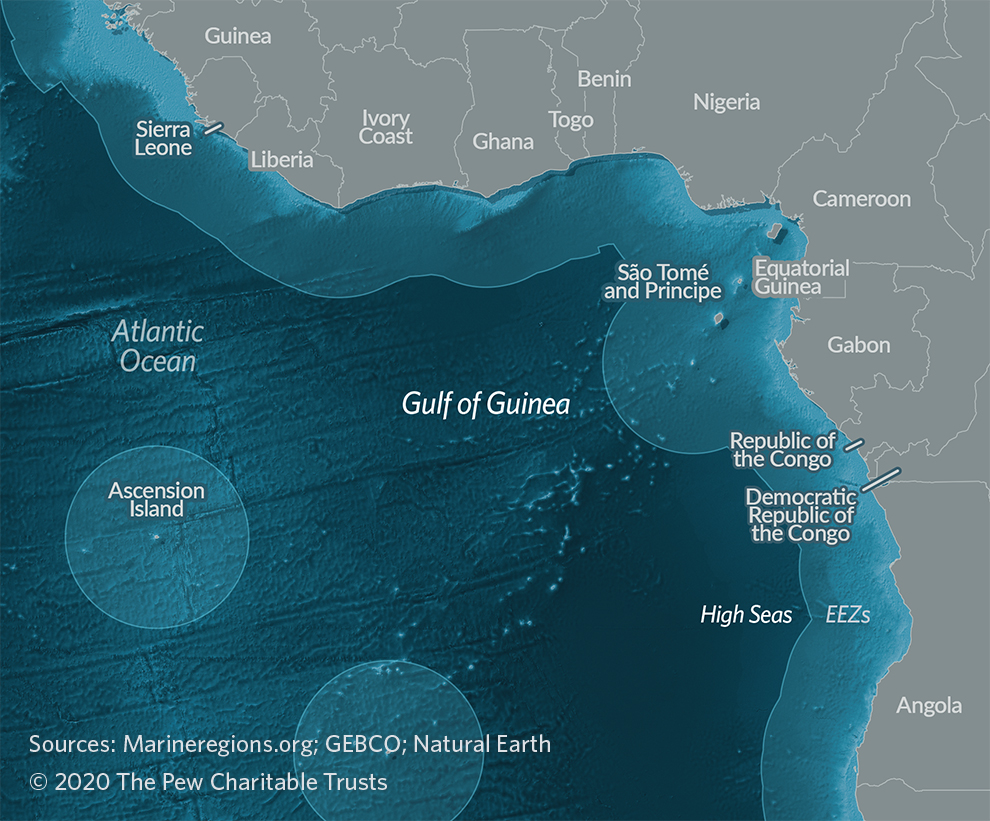 Guinea

Sierra Leone

Liberia

Ivory Coast

Ghana

Togo

Benin

Nigeria

Cameroon

São Tomé and Principe

Equatorial Guinea

Gabon

Atlantic Ocean

Gulf of Guinea

Republic of the Congo

Democratic Republic of the Congo

Ascension Island

High Seas

EEZs

Angola

Sources: Marineregions.org; GEBCO; Natural Earth
© 2020 The Pew Charitable Trusts