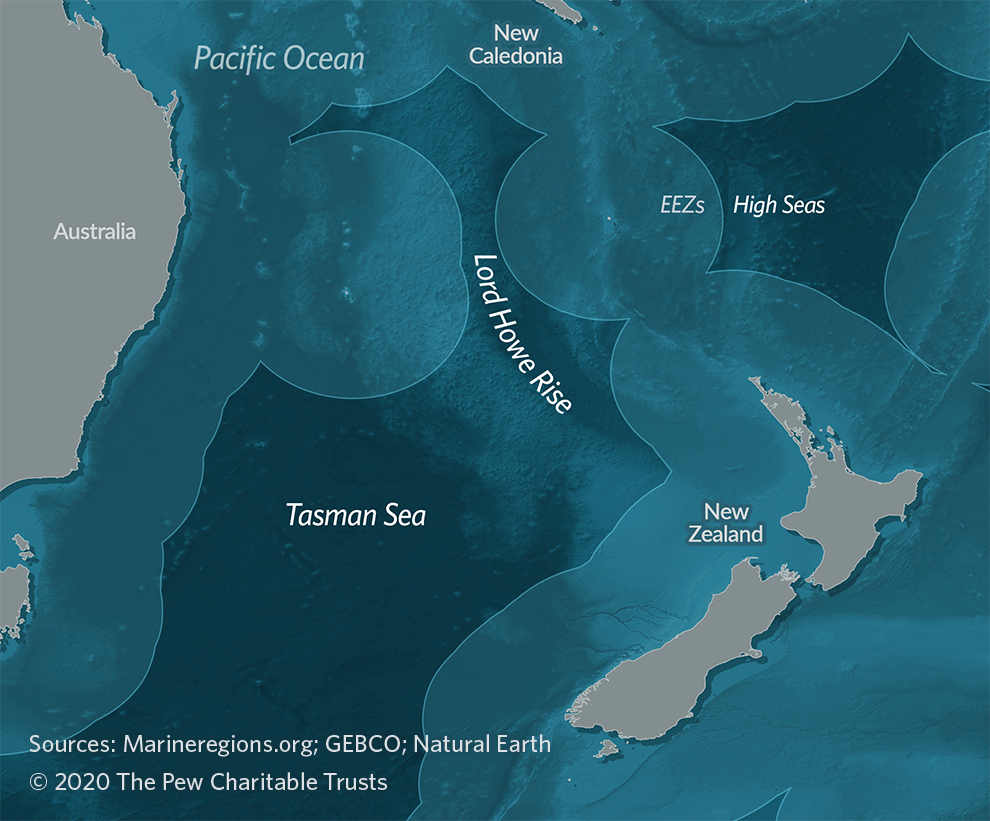 Pacific Ocean

New Caledonia

Australia

EEZs

High Seas

Lord Howe Rise

Tasman Sea

New Zealand

Sources: Marineregions.org; GEBCO; Natural Earth
© 2020 The Pew Charitable Trusts