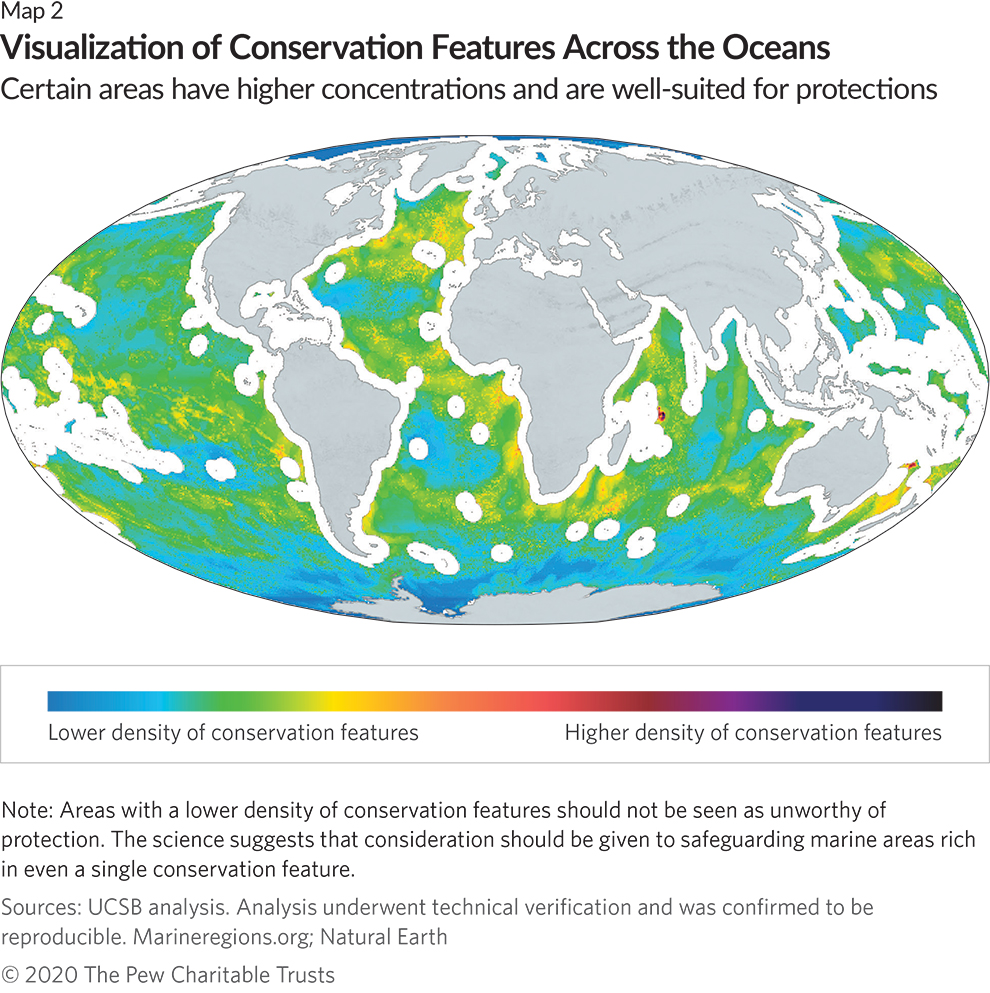 Map 2
Visualization of Conservation Features Across the Oceans
Certain areas have higher concentrations and are well-suited for protections

Lower density of conservation features
Higher density of conservation features

Note: Areas with a lower density of conservation features should not be seen as unworthy of protection. The science suggests that consideration should be given to safeguarding marine areas rich in even a single conservation feature.

Sources: UCSB analysis. Analysis underwent technical verification and was confirmed to be reproducible. Marineregions.org; Natural Earth

© 2020 The Pew Charitable Trusts