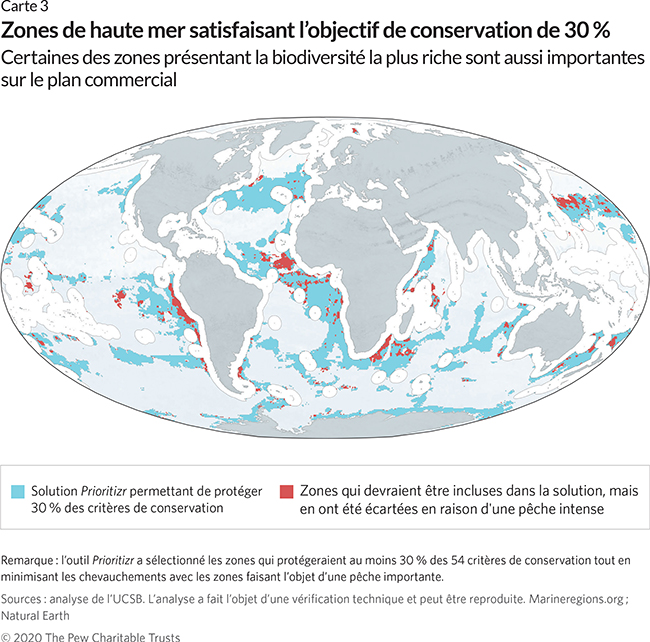 Carte 3

Zones de haute mer satisfaisant l'objectif de conservation de 30 %

Certaines des zones présentant la biodiversité la plus riche sont aussi importantes sur le plan commercial

Solution Prioritizr permettant de protéger 30 % des critères de conservation

Zones qui devraient être incluses dans la solution, mais en ont été écartées en raison d'une pêche intense

Remarque : l'outil Prioritizr a sélectionné les zones qui protégeraient au moins 30 % des 54 critères de conservation tout en minimisant les chevauchements avec les zones faisant l'objet d'une pêche importante.

Sources : analyse de l'UCSB. L'analyse a fait l'objet d'une vérification technique et peut être reproduite. Marineregions.org ; Natural Earth

© 2020 The Pew Charitable Trusts