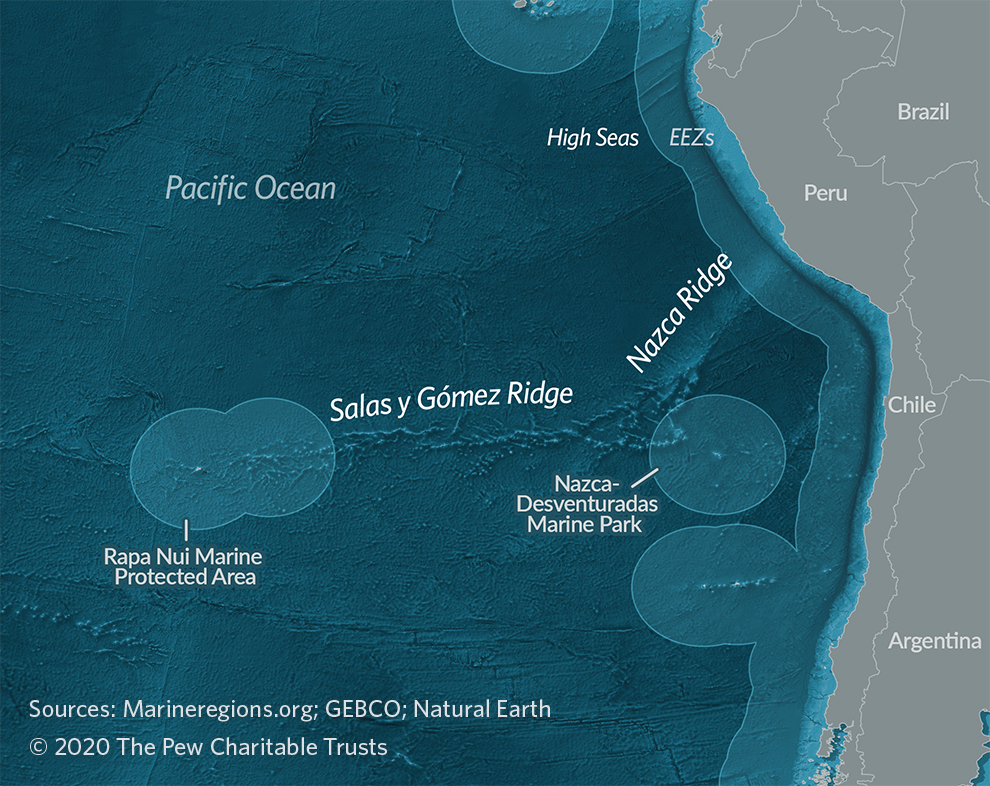 Brazil

High Seas

EEZs

Pacific Ocean

Peru

Nazca Ridge

Salas y Gómez Ridge

Chile

Nazca-Desventuradas Marine Park

Rapa Nui Marine Protected Area

Argentina

Sources: Marineregions.org; GEBCO; Natural Earth

© 2020 The Pew Charitable Trusts