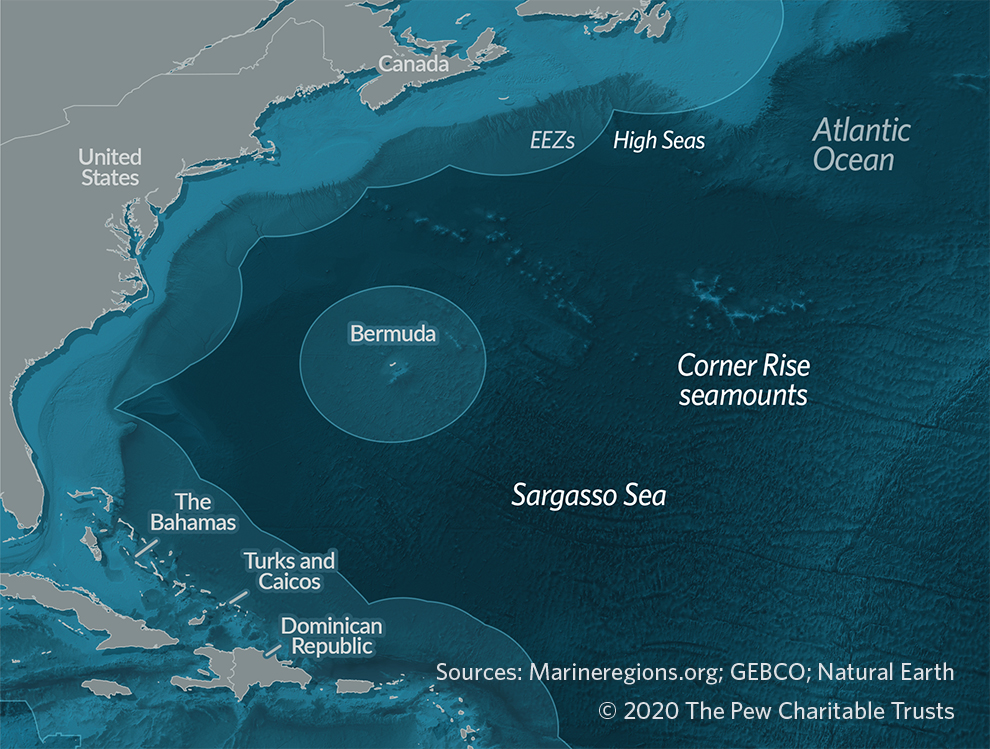 Canada

United States

EEZs

High Seas

Atlantic Ocean

Bermuda

Corner Rise seamounts

Sargasso Sea

The Bahamas

Turks and Caicos

Dominican Republic

Sources: Marineregions.org; GEBCO; Natural Earth

© 2020 The Pew Charitable Trusts