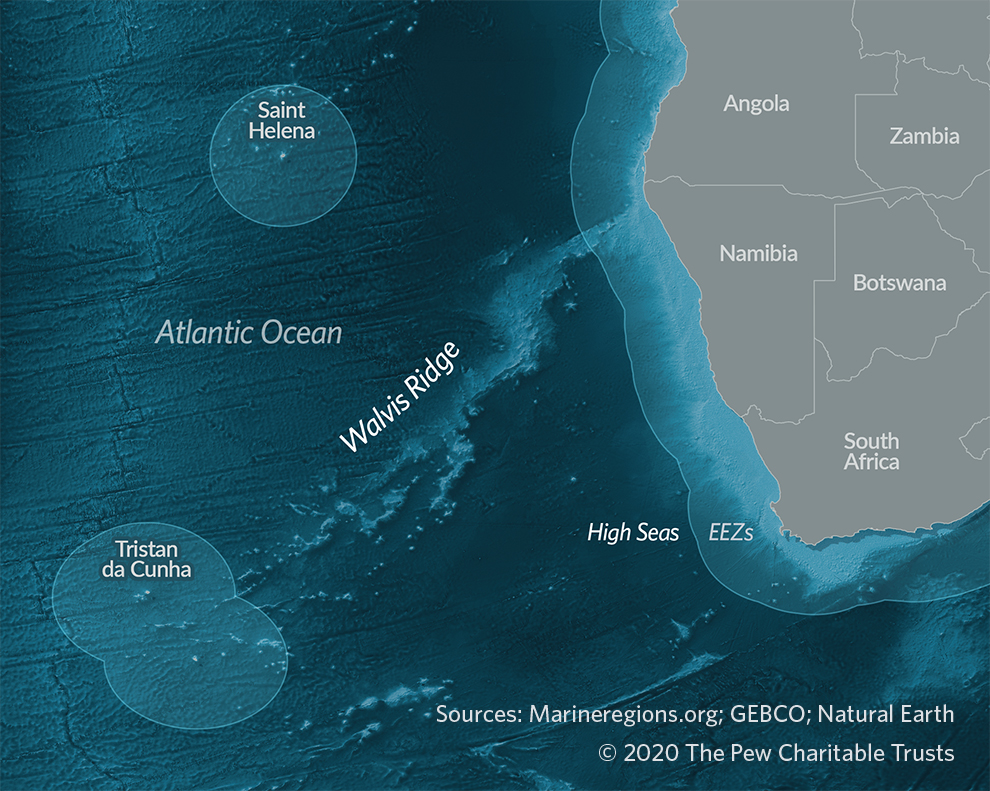 Saint Helena

Angola

Zambia

Namibia

Botswana

Atlantic Ocean

Walvis Ridge

South Africa

Tristan da Cunha

High Seas

EEZs

Sources: Marineregions.org; GEBCO; Natural Earth

© 2020 The Pew Charitable Trusts