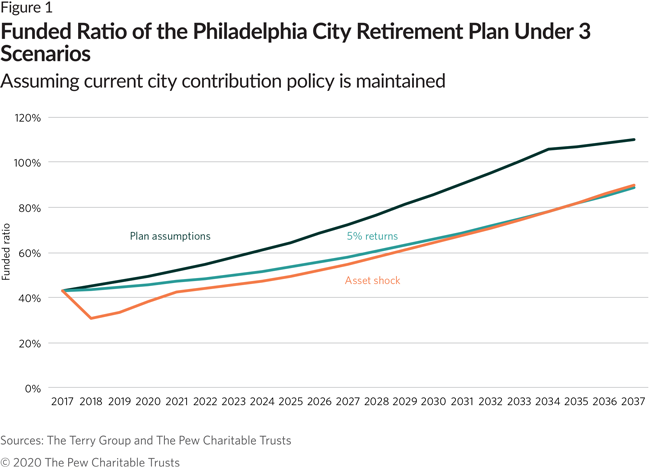 Figure 1

Funded Ratio of the Philadelphia City Retirement Plan Under 3 Scenarios

Assuming current city contribution policy is maintained

120%
100%
80%
60%
40%
20%
0%

Funded ratio

Plan assumptions
5% returns
Asset shock

2017 2018 2019 2020 2021 2022 2023 2024 2025 2026 2027 2028 2029 2030 2031 2032 2033 2034 2035 2036 2037

Sources: The Terry Group and The Pew Charitable Trusts

© 2020 The Pew Charitable Trusts