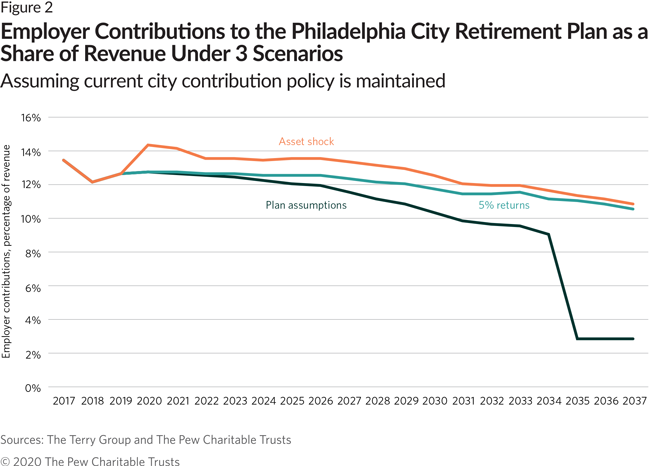 Figure 2
Employer Contributions to the Philadelphia City Retirement Plan as a Share of Revenue Under 3 Scenarios
Assuming current city contribution policy is maintained

Employer contributions, percentage of revenue

16%
14%
12%
10%
8%
6%
4%
2%
0%

Asset shock
Plan assumptions
5% returns

2017 2018 2019 2020 2021 2022 2023 2024 2025 2026 2027 2028 2029 2030 2031 2032 2033 2034 2035 2036 2037

Sources: The Terry Group and The Pew Charitable Trusts
© 2020 The Pew Charitable Trusts