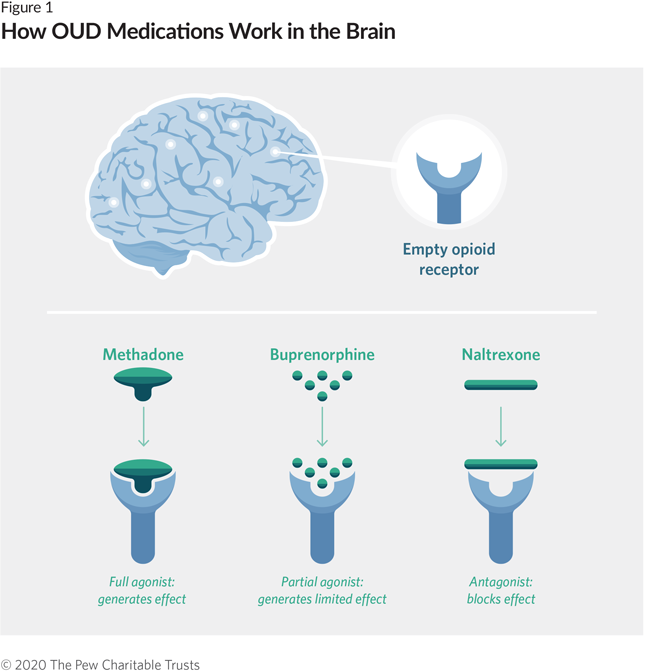 Figure 1
How OUD Medications Work in the Brain

Empty opioid receptor

Methadone

Full agonist: generates effect

Buprenorphine

Partial agonist: generates limited effect

Naltrexone

Antagonist: blocks effect

© 2020 The Pew Charitable Trusts