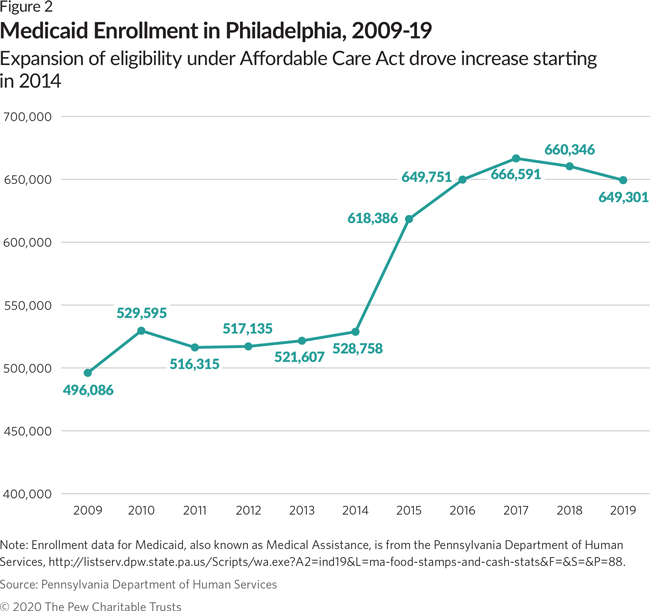 Figure 2
Medicaid Enrollment in Philadelphia, 2009-19
Expansion of eligibility under Affordable Care Act drove increase starting in 2014

700,000
650,000
600,000
550,000
500,000
450,000
400,000

496,086
529,595
516,315
517,135
521,607
528,758
618,386
649,751
666,591
660,346
649,301

2009 2010 2011 2012 2013 2014 2015 2016 2017 2018 2019

Note: Enrollment data for Medicaid, also known as Medical Assistance, is from the Pennsylvania Department of Human Services, http://listserv.dpw.state.pa.us/Scripts/wa.exe?A2=ind19&L=ma-food-stamps-and-cash-stats&F=&S=&P=88.

Source: Pennsylvania Department of Human Services

© 2020 The Pew Charitable Trusts