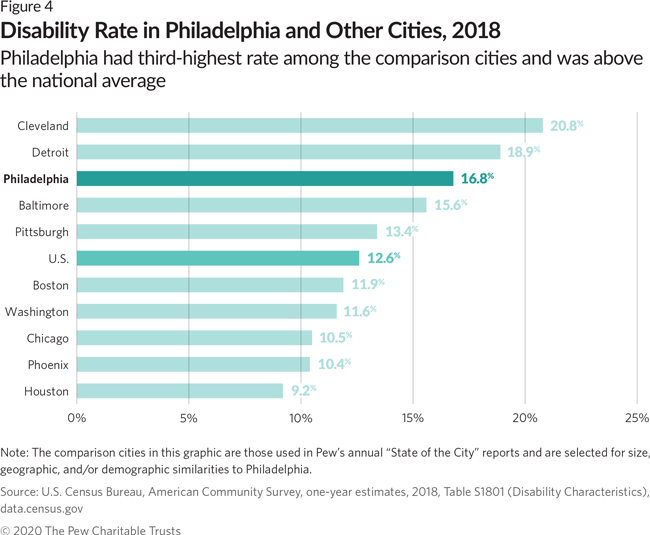 Figure 4

Disability Rate in Philadelphia and Other Cities, 2018

Philadelphia had third-highest rate among the comparison cities and was above the national average

Cleveland 20.8%
Detroit 18.9%
Philadelphia 16.8%
Baltimore 15.6%
Pittsburgh 13.4%
U.S. 12.6%
Boston 11.9%
Washington 11.6%
Chicago 10.5%
Phoenix 10.4%
Houston 9.2%

0% 5% 10% 15% 20% 25%

Note: The comparison cities in this graphic are those used in Pew's annual "State of the City" reports and are selected for size, geographic, and/or demographic similarities to Philadelphia.

Source: U.S. Census Bureau, American Community Survey, one-year estimates, 2018, Table S1801 (Disability Characteristics), data.census.gov

© 2020 The Pew Charitable Trusts