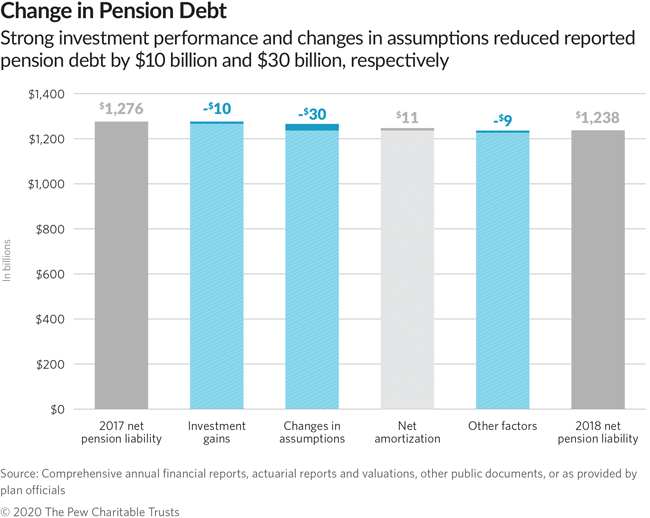 Change in Pension Debt

Strong investment performance and changes in assumptions reduced reported pension debt by $10 billion and $30 billion, respectively

$1,400
$1,200
$1,000
$800
$600
$400
$200
$0

In billions

$1,276
-$10
-$30
$11
-$9
$1,238

2017 net pension liability
Investment gains
Changes in assumptions
Net amortization
Other factors
2018 net pension liability

Source: Comprehensive annual financial reports, actuarial reports and valuations, other public documents, or as provided by plan officials

© 2020 The Pew Charitable Trusts