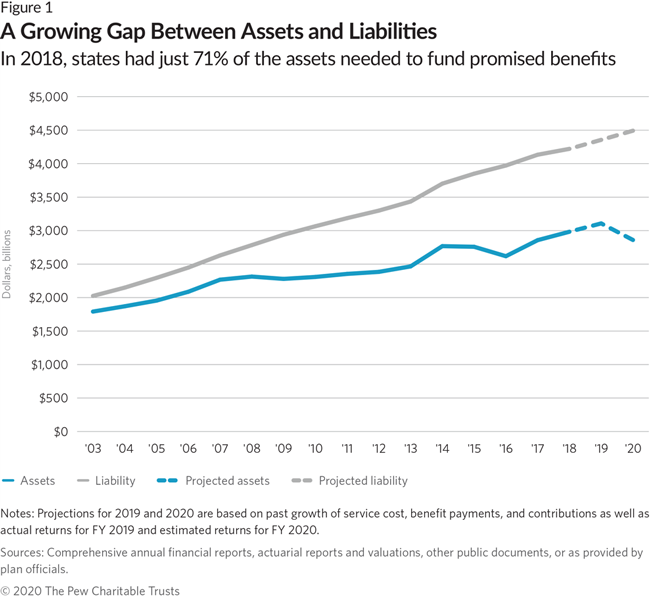 Figure 1

A Growing Gap Between Assets and Liabilities

In 2018, states had just 71% of the assets needed to fund promised benefits

$5,000
$4,500
$4,000
$3,500
$3,000
$2,500
$2,000
$1,500
$1,000
$500
$0

Dollars, billions

'03 '04 '05 '06 '07 '08 '09 '10 '11 '12 '13 '14 '15 '16 '17 '18 '19 '20

Assets  Liability  Projected assets  Projected liability

Notes: Projections for 2019 and 2020 are based on past growth of service cost, benefit payments, and contributions as well as actual returns for FY 2019 and estimated returns for FY 2020.

Sources: Comprehensive annual financial reports, actuarial reports and valuations, other public documents, or as provided by plan officials.

© 2020 The Pew Charitable Trusts