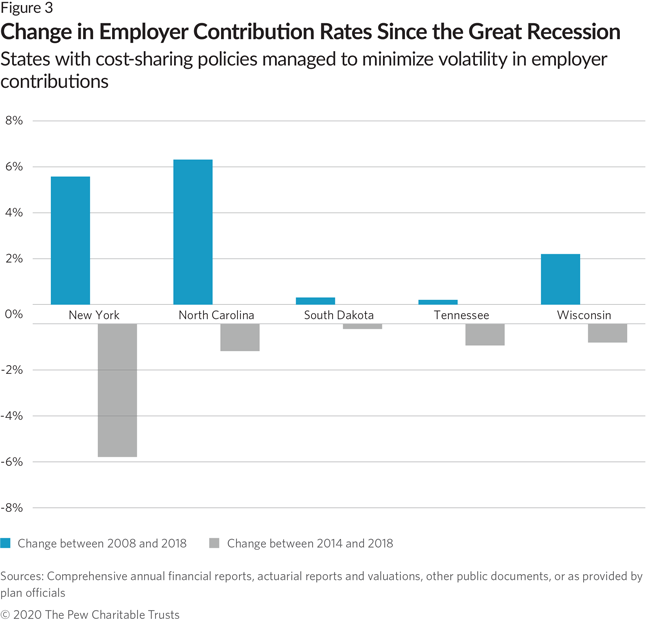 Figure 3

Change in Employer Contribution Rates Since the Great Recession

States with cost-sharing policies managed to minimize volatility in employer contributions

8%
6%
4%
2%
0%
-2%
-4%
-6%
-8%

New York
North Carolina
South Dakota
Tennessee
Wisconsin

Change between 2008 and 2018
Change between 2014 and 2018

Sources: Comprehensive annual financial reports, actuarial reports and valuations, other public documents, or as provided by plan officials

© 2020 The Pew Charitable Trusts