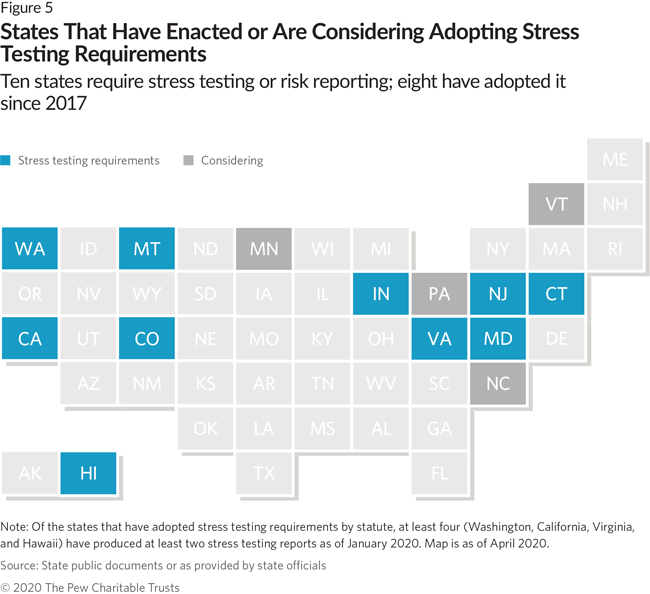 Figure 5

States That Have Enacted or Are Considering Adopting Stress Testing Requirements

Ten states require stress testing or risk reporting; eight have adopted it since 2017

Stress testing requirements Considering

ME
VT NH
WA ID MT ND MN WI MI NY MA RI
OR NV WY SD IA IL IN PA NJ CT
CA UT CO NE MO KY OH VA MD DE
AZ NM KS AR TN WV SC NC
OK LA MS AL GA
AK HI TX FL

Note: Of the states that have adopted stress testing requirements by statute, at least four (Washington, California, Virginia, and Hawaii) have produced at least two stress testing reports as of January 2020. Map is as of April 2020.

Source: State public documents or as provided by state officials

© 2020 The Pew Charitable Trusts