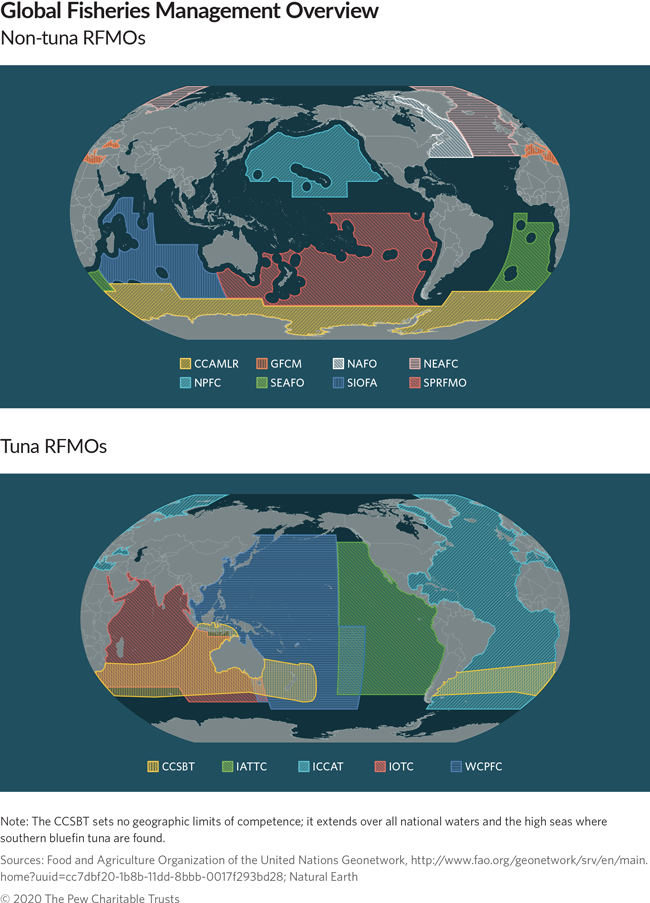 Global Fisheries Management Overview

Non-tuna RFMOs

CCAMLR GFCM NAFO NEAFC
NPFC SEAFO SIOFA SPRFMO

Tuna RFMOs

CCSBT IATTC ICCAT IOTC WCPFC

Note: The CCSBT sets no geographic limits of competence; it extends over all national waters and the high seas where southern bluefin tuna are found.

Sources: Food and Agriculture Organization of the United Nations Geonetwork, http://www.fao.org/geonetwork/srv/en/main.home?uuid=cc7dbf20-1b8b-11dd-8bbb-0017f293bd28; Natural Earth

© 2020 The Pew Charitable Trusts