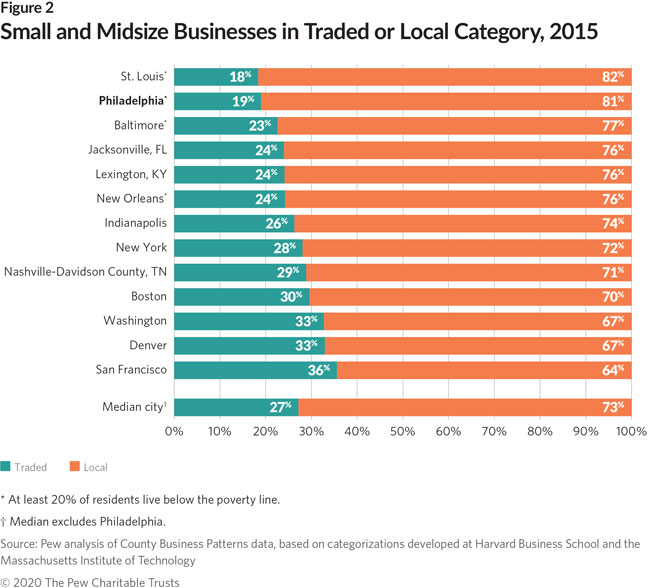 Figure 2
Small and Midsize Businesses in Traded or Local Category, 2015

| | Traded | Local |
|---|---|---|
| St. Louis* | 18% | 82% |
| Philadelphia* | 19% | 81% |
| Baltimore* | 23% | 77% |
| Jacksonville, FL | 24% | 76% |
| Lexington, KY | 24% | 76% |
| New Orleans* | 24% | 76% |
| Indianapolis | 26% | 74% |
| New York | 28% | 72% |
| Nashville-Davidson County, TN | 29% | 71% |
| Boston | 30% | 70% |
| Washington | 33% | 67% |
| Denver | 33% | 67% |
| San Francisco | 36% | 64% |
| Median city† | 27% | 73% |

0% 10% 20% 30% 40% 50% 60% 70% 80% 90% 100%

Traded Local

* At least 20% of residents live below the poverty line.

† Median excludes Philadelphia.

Source: Pew analysis of County Business Patterns data, based on categorizations developed at Harvard Business School and the Massachusetts Institute of Technology

© 2020 The Pew Charitable Trusts