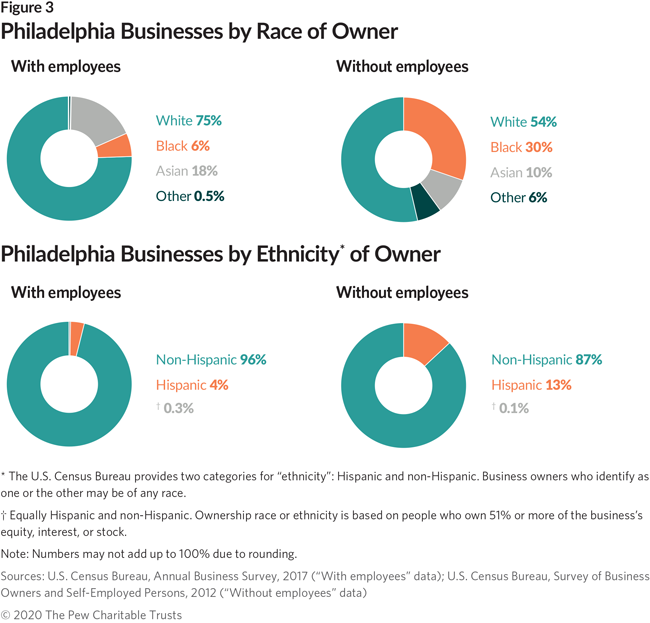 Figure 3
Philadelphia Businesses by Race of Owner

With employees

White 75%
Black 6%
Asian 18%
Other 0.5%

Without employees

White 54%
Black 30%
Asian 10%
Other 6%

Philadelphia Businesses by Ethnicity* of Owner

With employees

Non-Hispanic 96%
Hispanic 4%
† 0.3%

Without employees

Non-Hispanic 87%
Hispanic 13%
† 0.1%

* The U.S. Census Bureau provides two categories for "ethnicity": Hispanic and non-Hispanic. Business owners who identify as one or the other may be of any race.

† Equally Hispanic and non-Hispanic. Ownership race or ethnicity is based on people who own 51% or more of the business's equity, interest, or stock.

Note: Numbers may not add up to 100% due to rounding.

Sources: U.S. Census Bureau, Annual Business Survey, 2017 ("With employees" data); U.S. Census Bureau, Survey of Business Owners and Self-Employed Persons, 2012 ("Without employees" data)

© 2020 The Pew Charitable Trusts