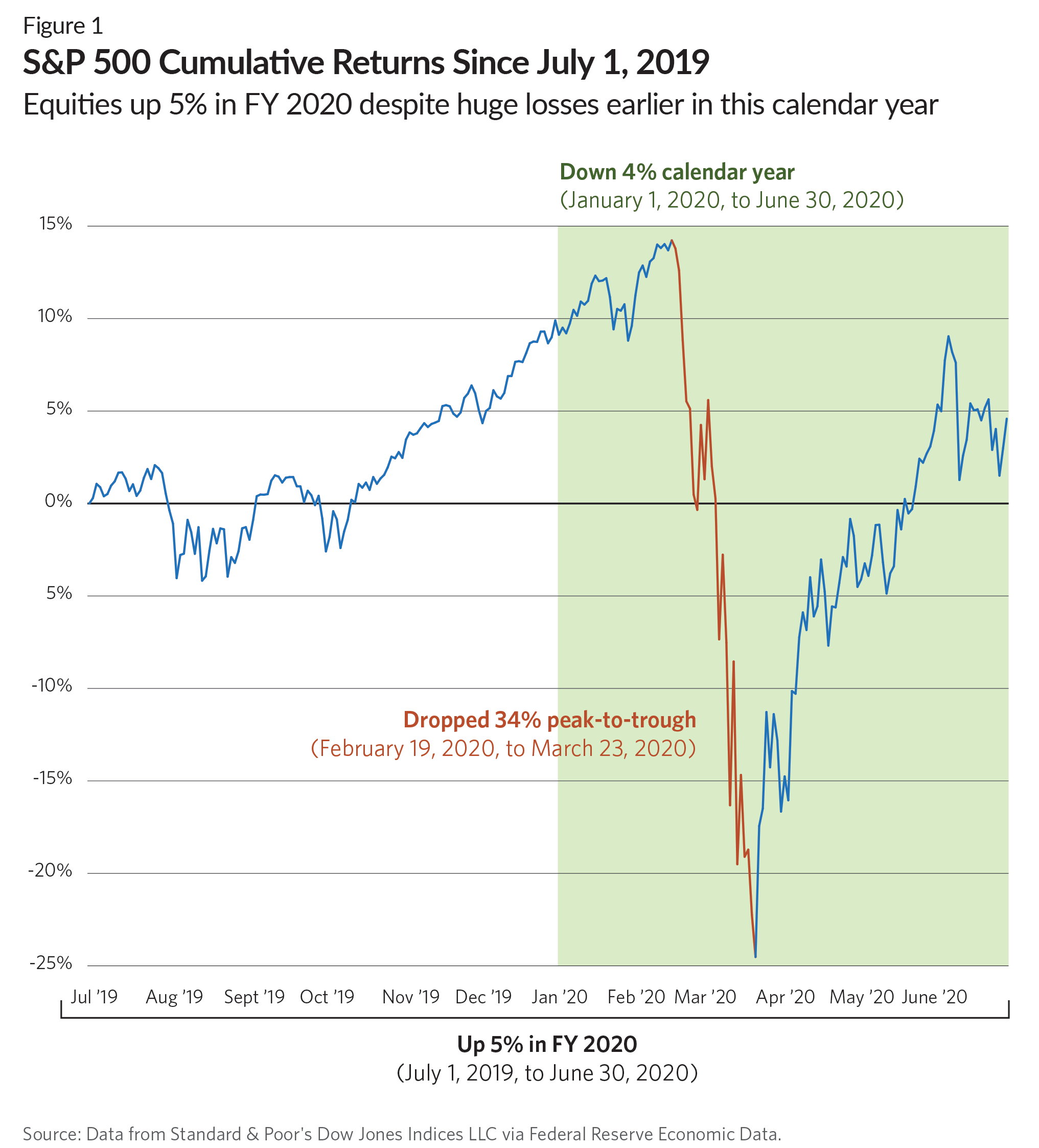 Figure 1
S&P 500 Cumulative Returns Since July 1, 2019
Equities up 5% in FY 2020 despite huge losses earlier in this calendar year

Down 4% calendar year
(January 1, 2020, to June 30, 2020)

15%
10%
5%
0%
5%
-10%
-15%
-20%
-25%

Dropped 34% peak-to-trough
(February 19, 2020, to March 23, 2020)

Jul '19 Aug '19 Sept '19 Oct '19 Nov '19 Dec '19 Jan '20 Feb '20 Mar '20 Apr '20 May '20 June '20

Up 5% in FY 2020
(July 1, 2019, to June 30, 2020)

Source: Data from Standard & Poor's Dow Jones Indices LLC via Federal Reserve Economic Data.