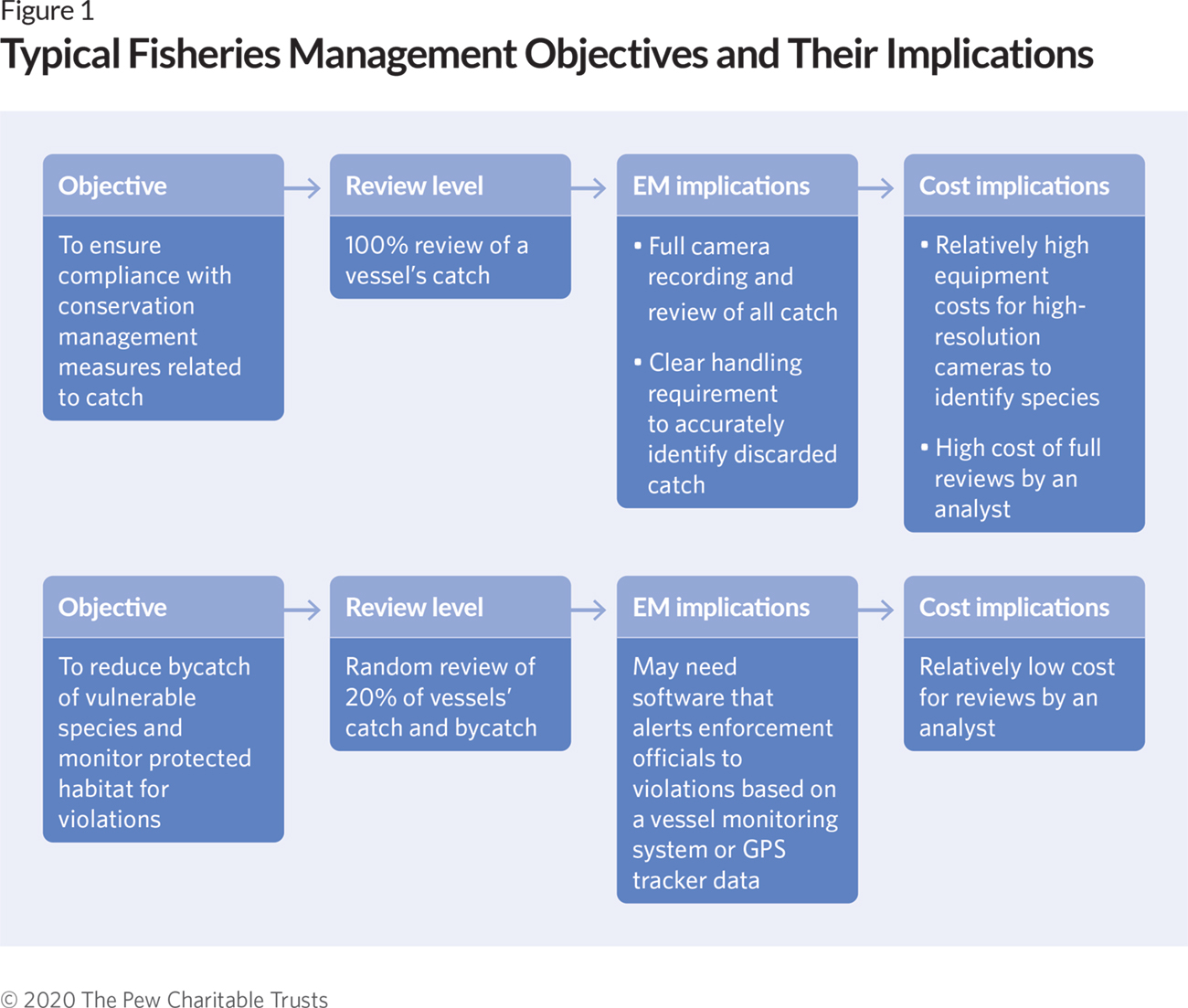 Figure 1
Typical Fisheries Management Objectives and Their Implications

Objective
To ensure compliance with conservation management measures related to catch

Review level
100% review of a vessel's catch

EM implications
• Full camera recording and review of all catch
• Clear handling requirement to accurately identify discarded catch

Cost implications
• Relatively high equipment costs for high-resolution cameras to identify species
• High cost of full reviews by an analyst

Objective
To reduce bycatch of vulnerable species and monitor protected habitat for violations

Review level
Random review of 20% of vessels' catch and bycatch

EM implications
May need software that alerts enforcement officials to violations based on a vessel monitoring system or GPS tracker data

Cost implications
Relatively low cost for reviews by an analyst

© 2020 The Pew Charitable Trusts