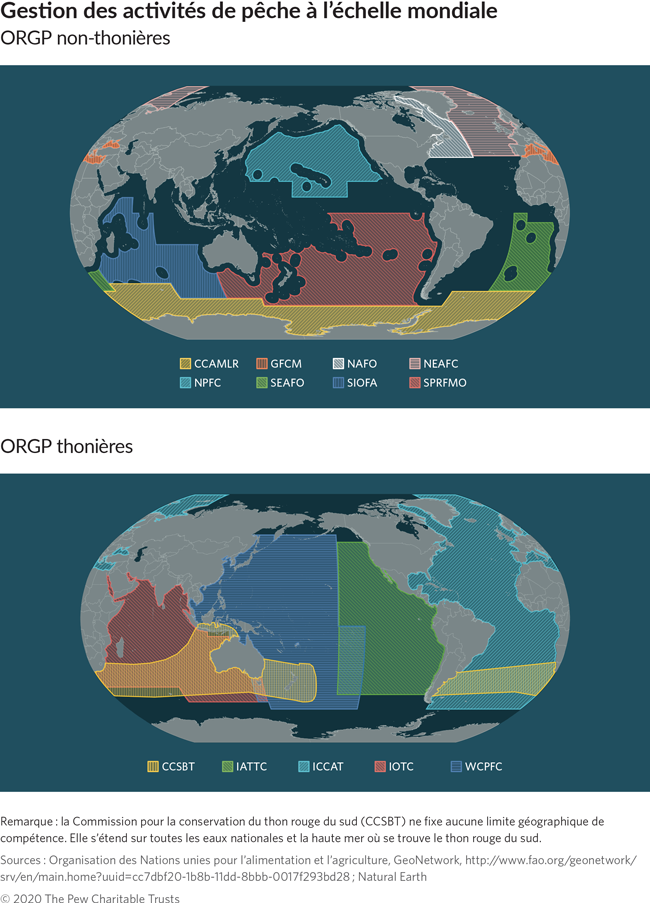 Gestion des activités de pêche à l'échelle mondiale

ORGP non-thonières

CCAMLR
GFCM
NAFO
NEAFC
NPFC
SEAFO
SIOFA
SPRFMO

ORGP thonières

CCSBT
IATTC
ICCAT
IOTC
WCPFC

Remarque : la Commission pour la conservation du thon rouge du sud (CCSBT) ne fixe aucune limite géographique de compétence. Elle s'étend sur toutes les eaux nationales et la haute mer où se trouve le thon rouge du sud.

Sources : Organisation des Nations unies pour l'alimentation et l'agriculture, GeoNetwork, http://www.fao.org/geonetwork/srv/en/main.home?uuid=cc7dbf20-1b8b-11dd-8bbb-0017f293bd28 ; Natural Earth

© 2020 The Pew Charitable Trusts