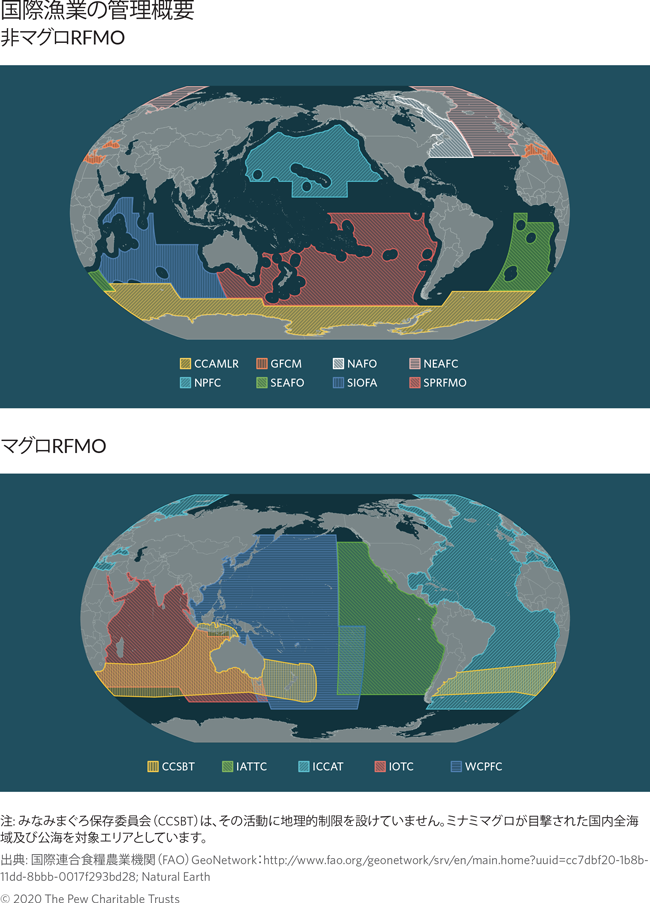 国際漁業の管理概要
非マグロRFMO

CCAMLR GFCM NAFO NEAFC
NPFC SEAFO SIOFA SPRFMO

マグロRFMO

CCSBT IATTC ICCAT IOTC WCPFC

注: みなみまぐろ保存委員会（CCSBT）は、その活動に地理的制限を設けていません。ミナミマグロが目撃された国内全海域及び公海を対象エリアとしています。

出典: 国際連合食糧農業機関（FAO）GeoNetwork：http://www.fao.org/geonetwork/srv/en/main.home?uuid=cc7dbf20-1b8b-11dd-8bbb-0017f293bd28; Natural Earth

© 2020 The Pew Charitable Trusts